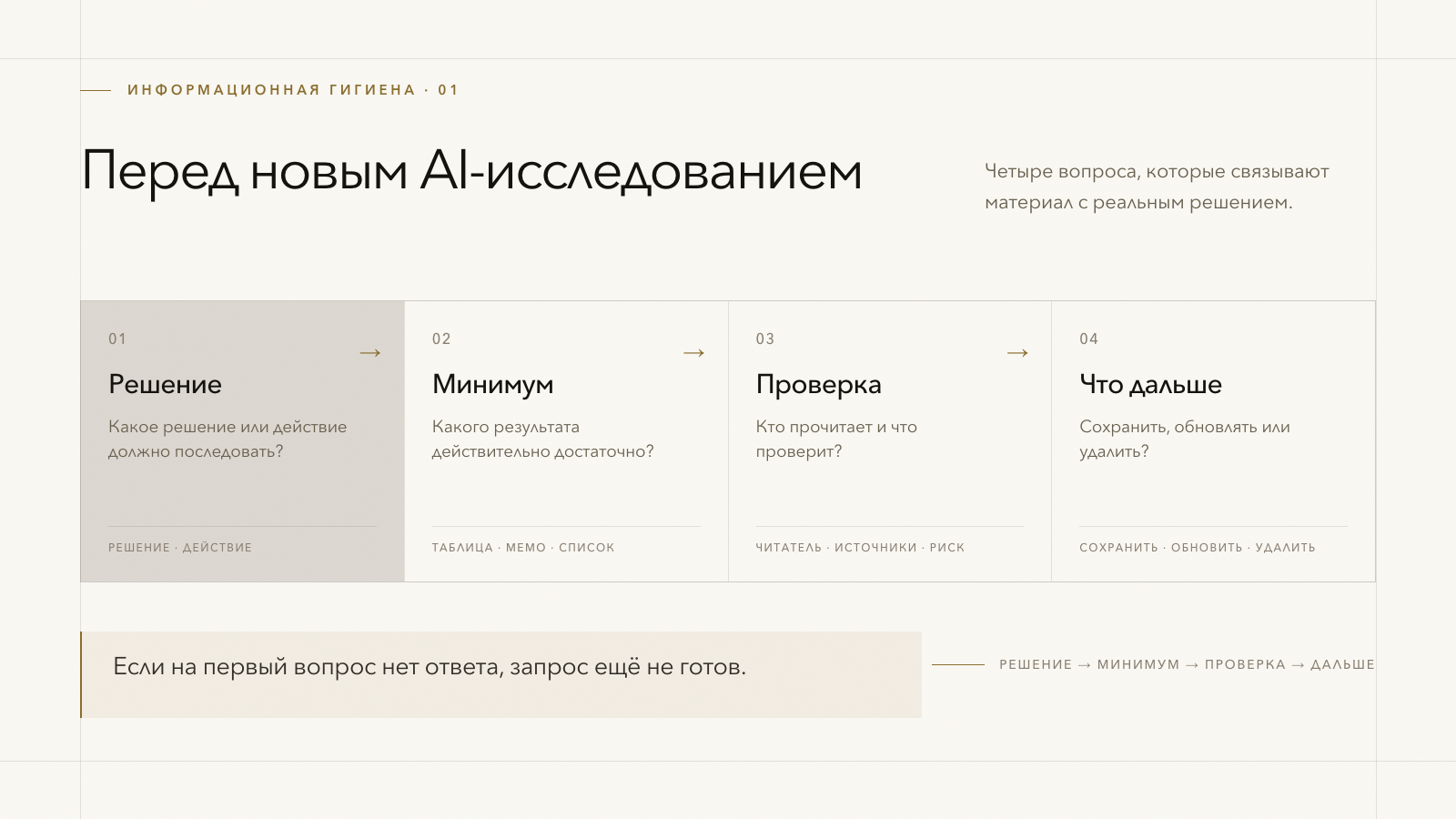 ИНФОРМАЦИОННАЯ ГИГИЕНА · 01

Перед новым AI-исследованием

Четыре вопроса, которые связывают материал с реальным решением.

01
→
Решение
Какое решение или действие должно последовать?
РЕШЕНИЕ · ДЕЙСТВИЕ

02
→
Минимум
Какого результата действительно достаточно?
ТАБЛИЦА · МЕМО · СПИСОК

03
→
Проверка
Кто прочитает и что проверит?
ЧИТАТЕЛЬ · ИСТОЧНИКИ · РИСК

04
Что дальше
Сохранить, обновлять или удалить?
СОХРАНИТЬ · ОБНОВИТЬ · УДАЛИТЬ

Если на первый вопрос нет ответа, запрос ещё не готов.

РЕШЕНИЕ → МИНИМУМ → ПРОВЕРКА → ДАЛЬШЕ